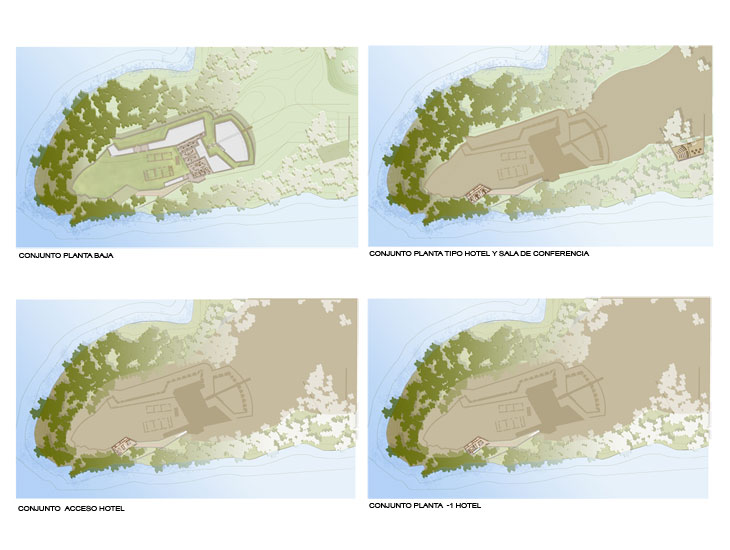 CONJUNTO PLANTA BAJA

CONJUNTO PLANTA TIPO HOTEL Y SALA DE CONFERENCIA

CONJUNTO ACCESO HOTEL

CONJUNTO PLANTA -1 HOTEL